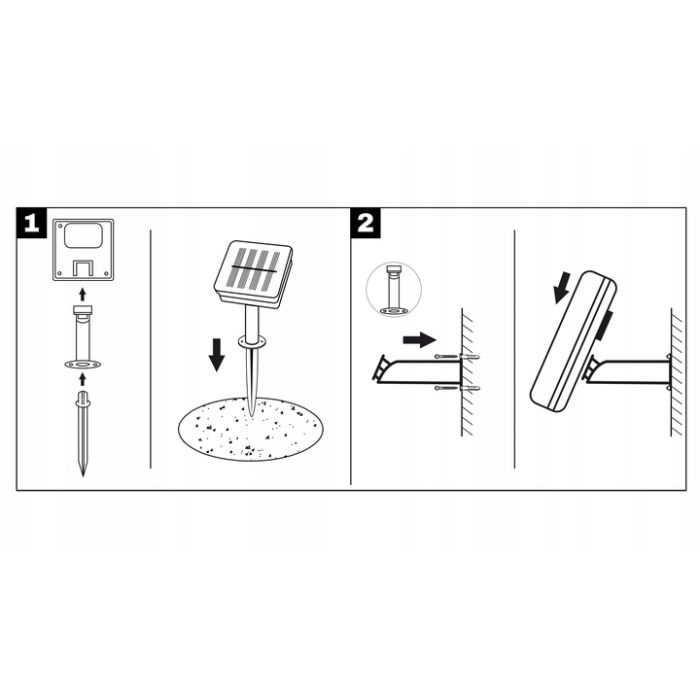 1

2